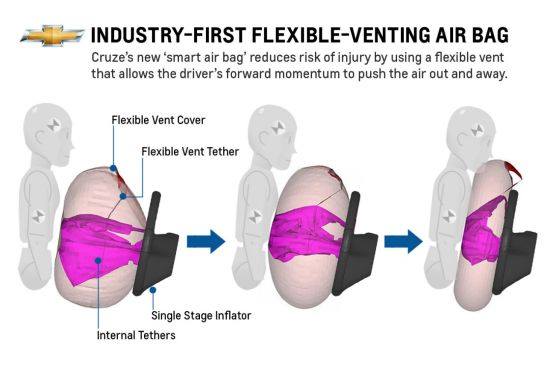 INDUSTRY-FIRST FLEXIBLE-VENTING AIR BAG

Cruze's new 'smart air bag' reduces risk of injury by using a flexible vent that allows the driver's forward momentum to push the air out and away.

Flexible Vent Cover

Flexible Vent Tether

Single Stage Inflator

Internal Tethers